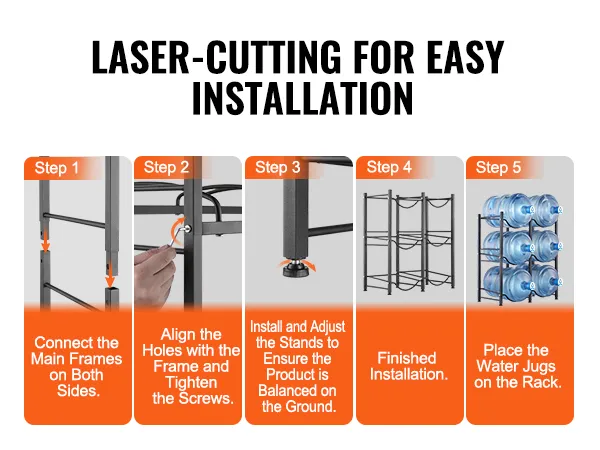 LASER-CUTTING FOR EASY INSTALLATION

Step 1

Connect the Main Frames on Both Sides.

Step 2

Align the Holes with the Frame and Tighten the Screws.

Step 3

Install and Adjust the Stands to Ensure the Product is Balanced on the Ground.

Step 4

Finished Installation.

Step 5

Place the Water Jugs on the Rack.