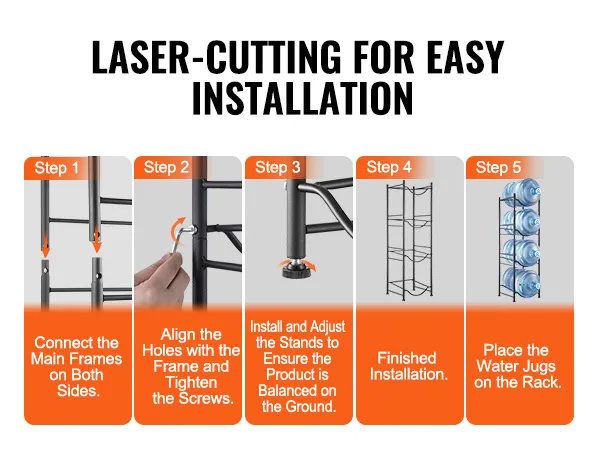 LASER-CUTTING FOR EASY INSTALLATION

Step 1

Connect the Main Frames on Both Sides.

Step 2

Align the Holes with the Frame and Tighten the Screws.

Step 3

Install and Adjust the Stands to Ensure the Product is Balanced on the Ground.

Step 4

Finished Installation.

Step 5

Place the Water Jugs on the Rack.