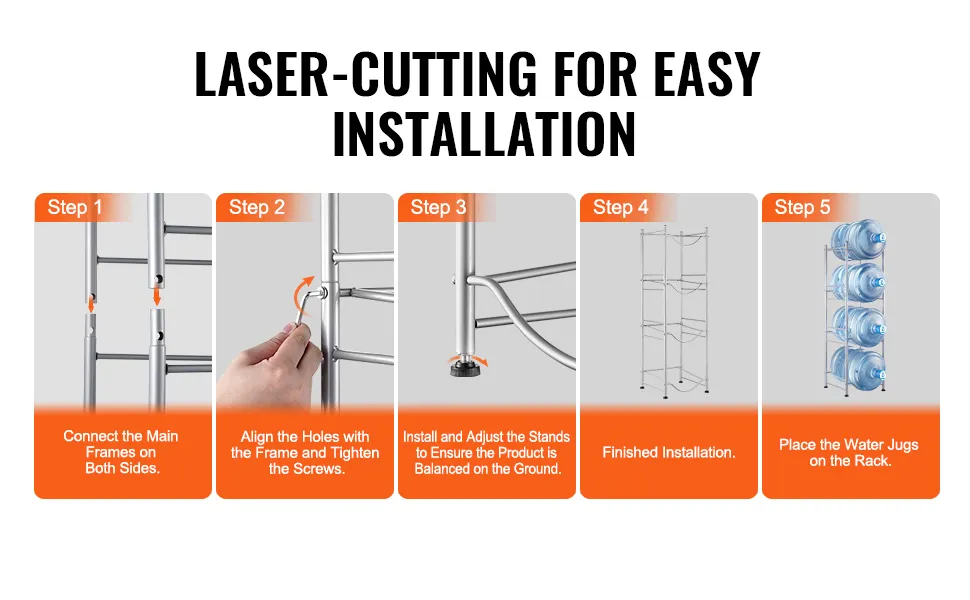 LASER-CUTTING FOR EASY INSTALLATION

Step 1

Connect the Main Frames on Both Sides.

Step 2

Align the Holes with the Frame and Tighten the Screws.

Step 3

Install and Adjust the Stands to Ensure the Product is Balanced on the Ground.

Step 4

Finished Installation.

Step 5

Place the Water Jugs on the Rack.