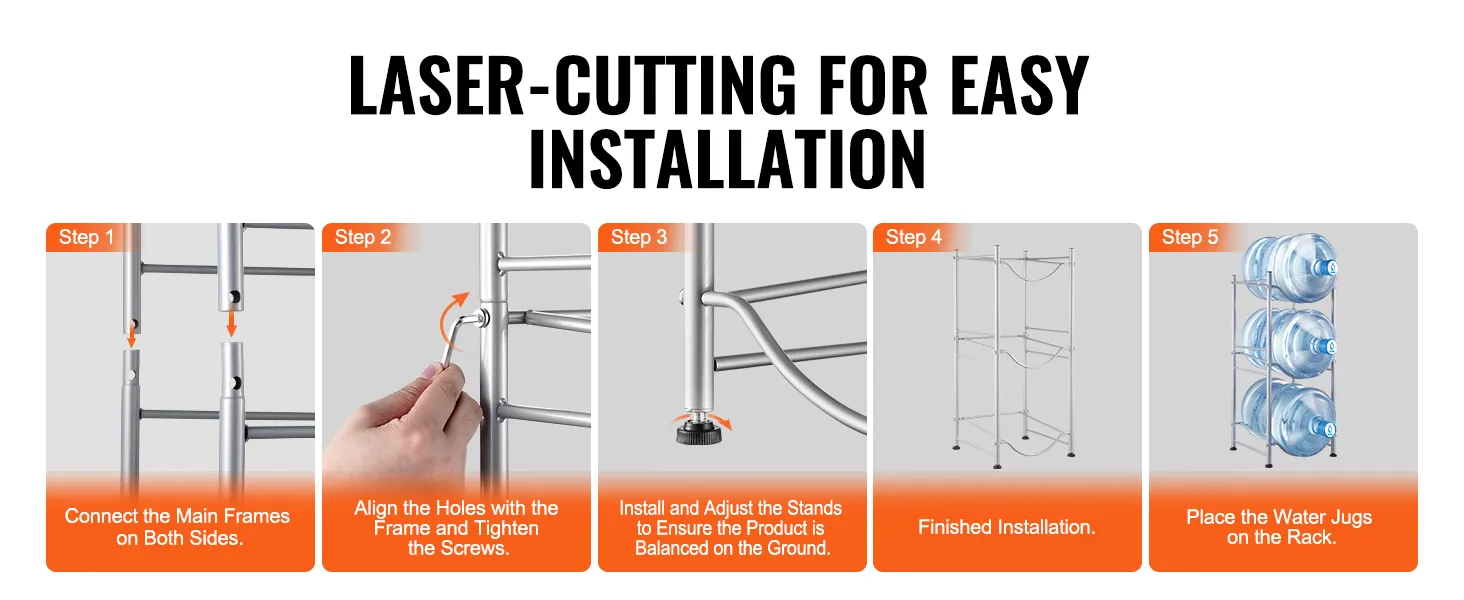 LASER-CUTTING FOR EASY INSTALLATION

Step 1
Connect the Main Frames on Both Sides.

Step 2
Align the Holes with the Frame and Tighten the Screws.

Step 3
Install and Adjust the Stands to Ensure the Product is Balanced on the Ground.

Step 4
Finished Installation.

Step 5
Place the Water Jugs on the Rack.