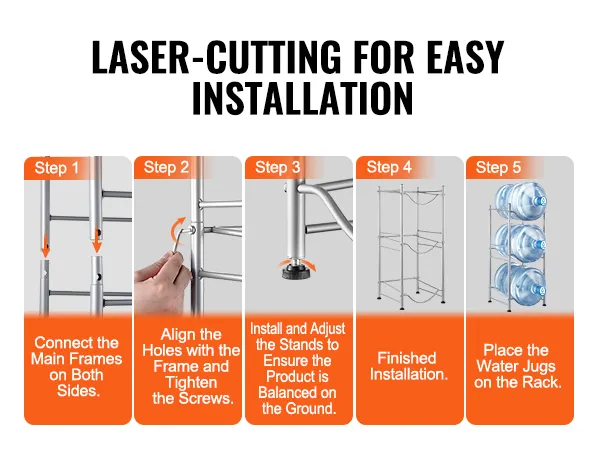 LASER-CUTTING FOR EASY INSTALLATION

Step 1

Connect the Main Frames on Both Sides.

Step 2

Align the Holes with the Frame and Tighten the Screws.

Step 3

Install and Adjust the Stands to Ensure the Product is Balanced on the Ground.

Step 4

Finished Installation.

Step 5

Place the Water Jugs on the Rack.