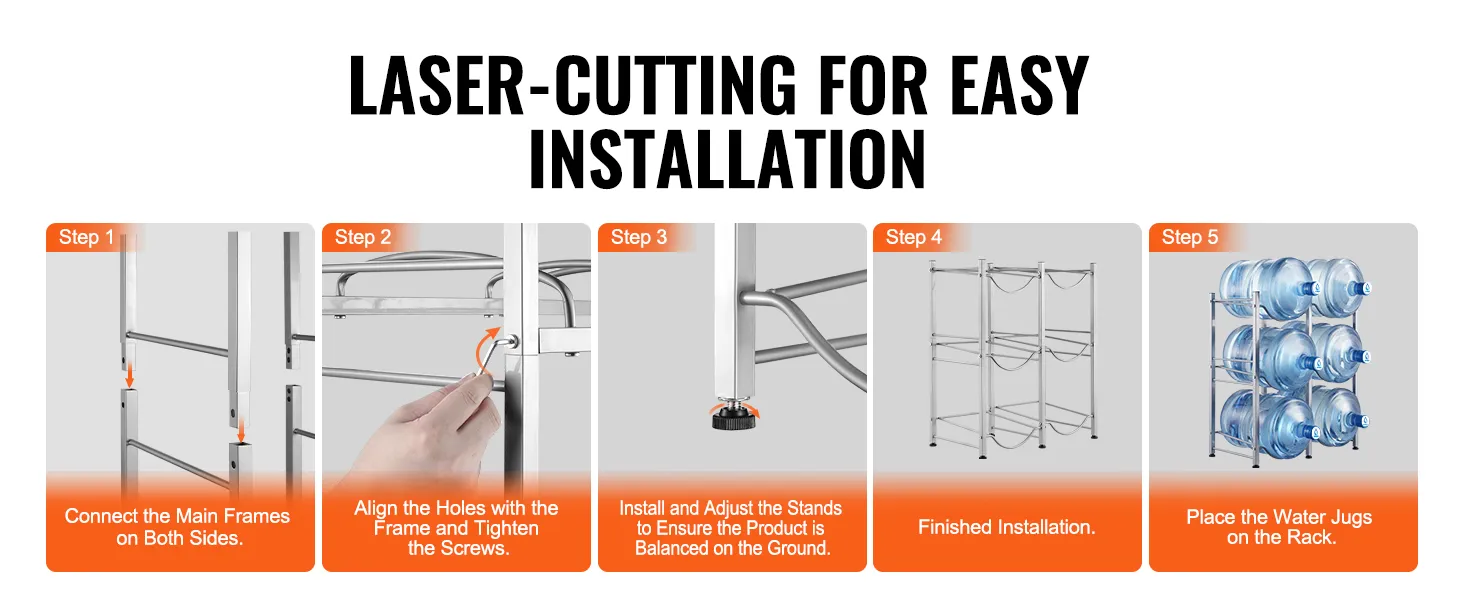 LASER-CUTTING FOR EASY INSTALLATION

Step 1
Connect the Main Frames on Both Sides.

Step 2
Align the Holes with the Frame and Tighten the Screws.

Step 3
Install and Adjust the Stands to Ensure the Product is Balanced on the Ground.

Step 4
Finished Installation.

Step 5
Place the Water Jugs on the Rack.