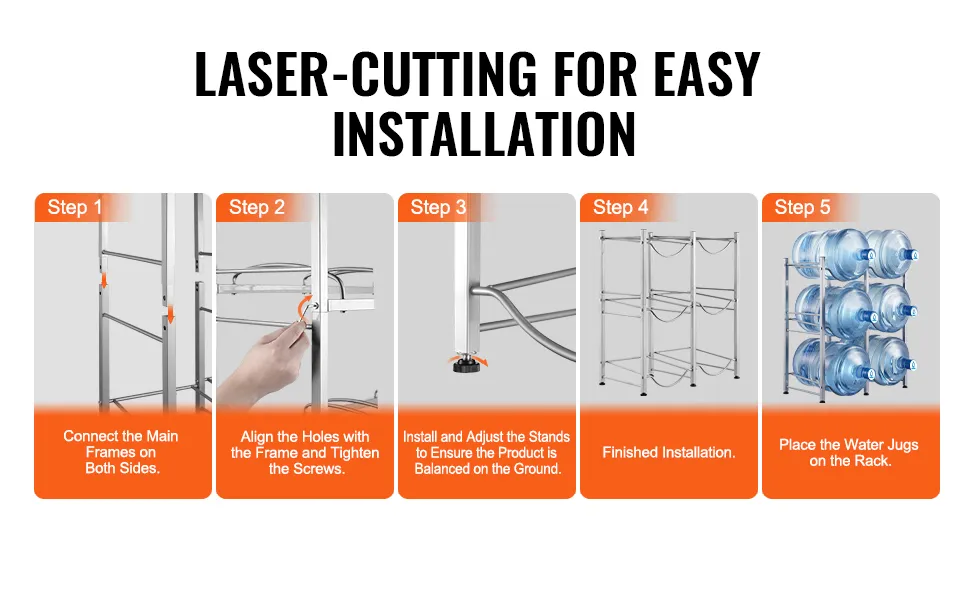 LASER-CUTTING FOR EASY INSTALLATION

Step 1

Connect the Main Frames on Both Sides.

Step 2

Align the Holes with the Frame and Tighten the Screws.

Step 3

Install and Adjust the Stands to Ensure the Product is Balanced on the Ground.

Step 4

Finished Installation.

Step 5

Place the Water Jugs on the Rack.