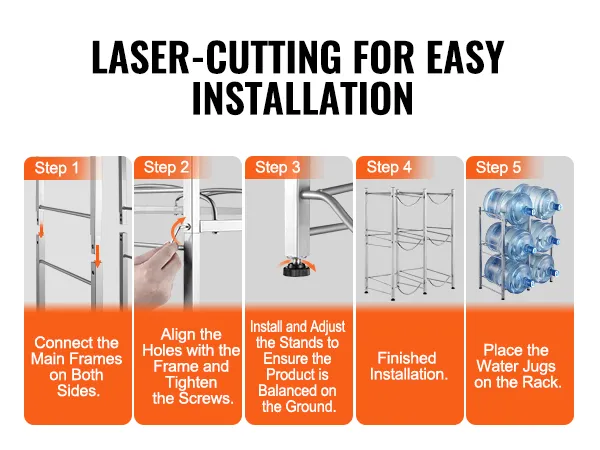 LASER-CUTTING FOR EASY INSTALLATION

Step 1

Connect the Main Frames on Both Sides.

Step 2

Align the Holes with the Frame and Tighten the Screws.

Step 3

Install and Adjust the Stands to Ensure the Product is Balanced on the Ground.

Step 4

Finished Installation.

Step 5

Place the Water Jugs on the Rack.