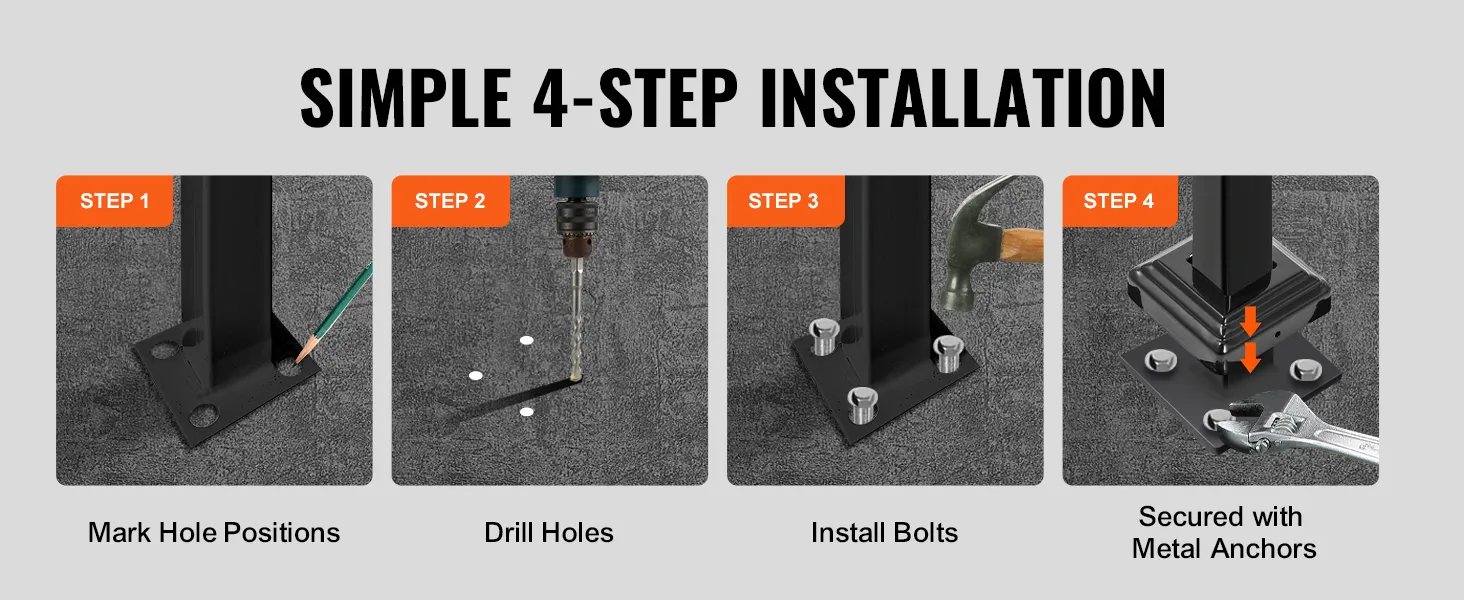 SIMPLE 4-STEP INSTALLATION

STEP 1

Mark Hole Positions

STEP 2

Drill Holes

STEP 3

Install Bolts

STEP 4

Secured with Metal Anchors