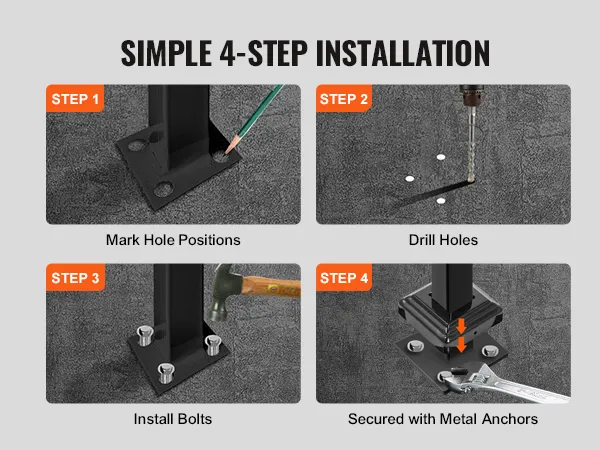 SIMPLE 4-STEP INSTALLATION

STEP 1

Mark Hole Positions

STEP 2

Drill Holes

STEP 3

Install Bolts

STEP 4

Secured with Metal Anchors