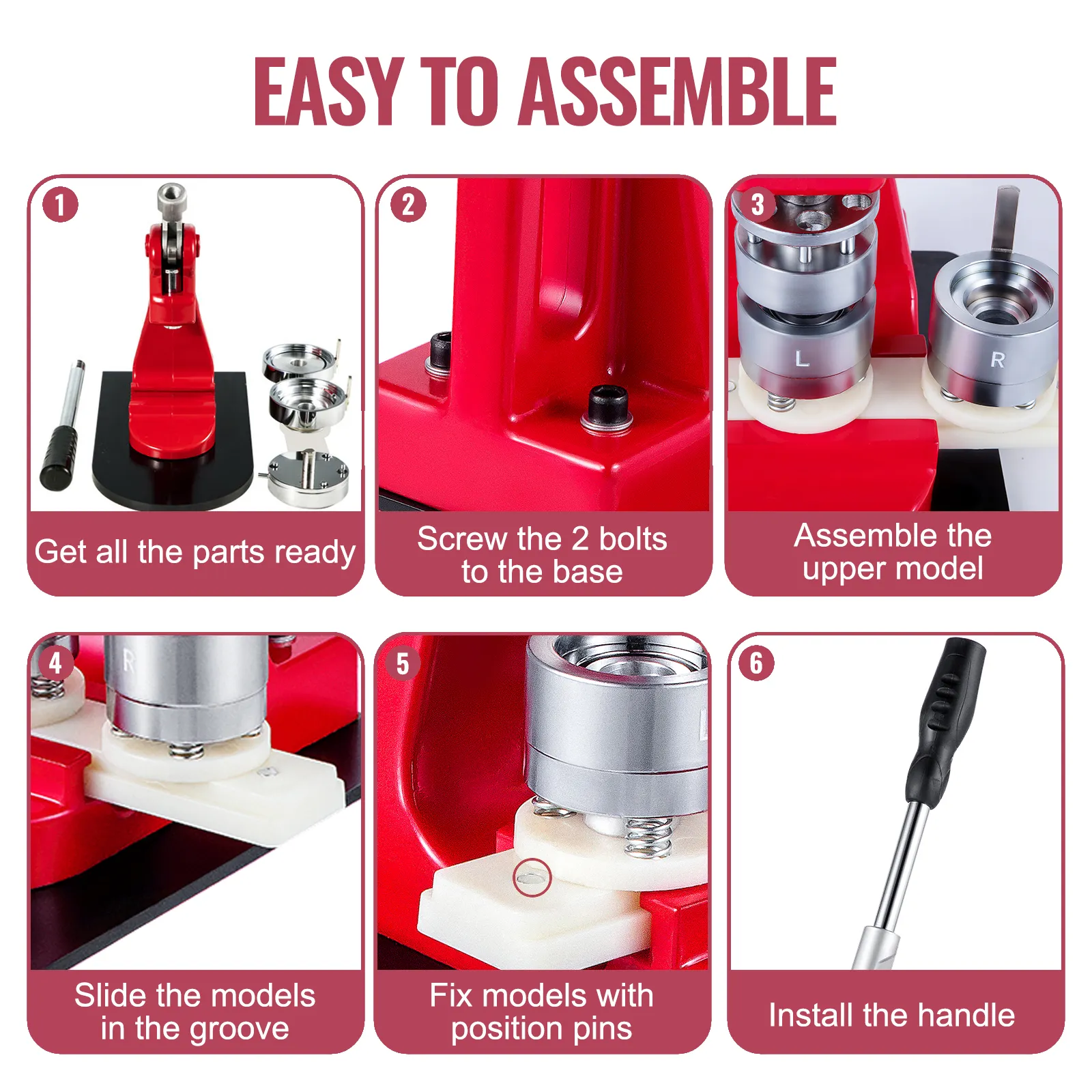 EASY TO ASSEMBLE

1
Get all the parts ready

2
Screw the 2 bolts to the base

3
L
R
Assemble the upper model

4
R
Slide the models in the groove

5
Fix models with position pins

6
Install the handle