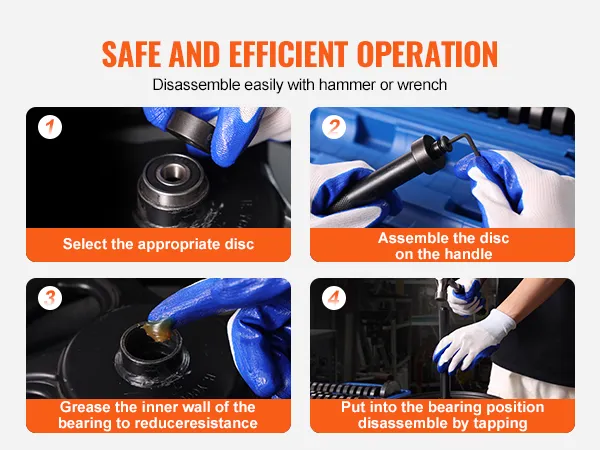 SAFE AND EFFICIENT OPERATION
Disassemble easily with hammer or wrench

1
Select the appropriate disc

2
Assemble the disc on the handle

3
Grease the inner wall of the bearing to reduceresistance

4
Put into the bearing position disassemble by tapping