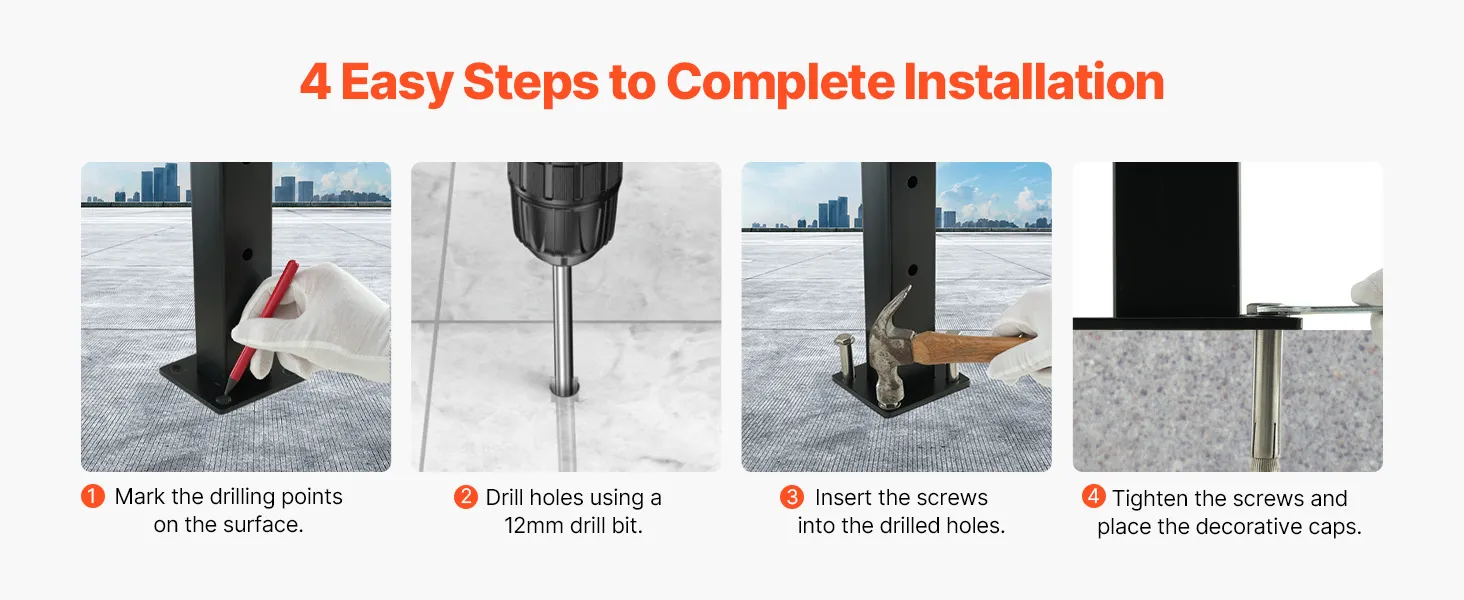 4 Easy Steps to Complete Installation

1 Mark the drilling points on the surface.

2 Drill holes using a 12mm drill bit.

3 Insert the screws into the drilled holes.

4 Tighten the screws and place the decorative caps.