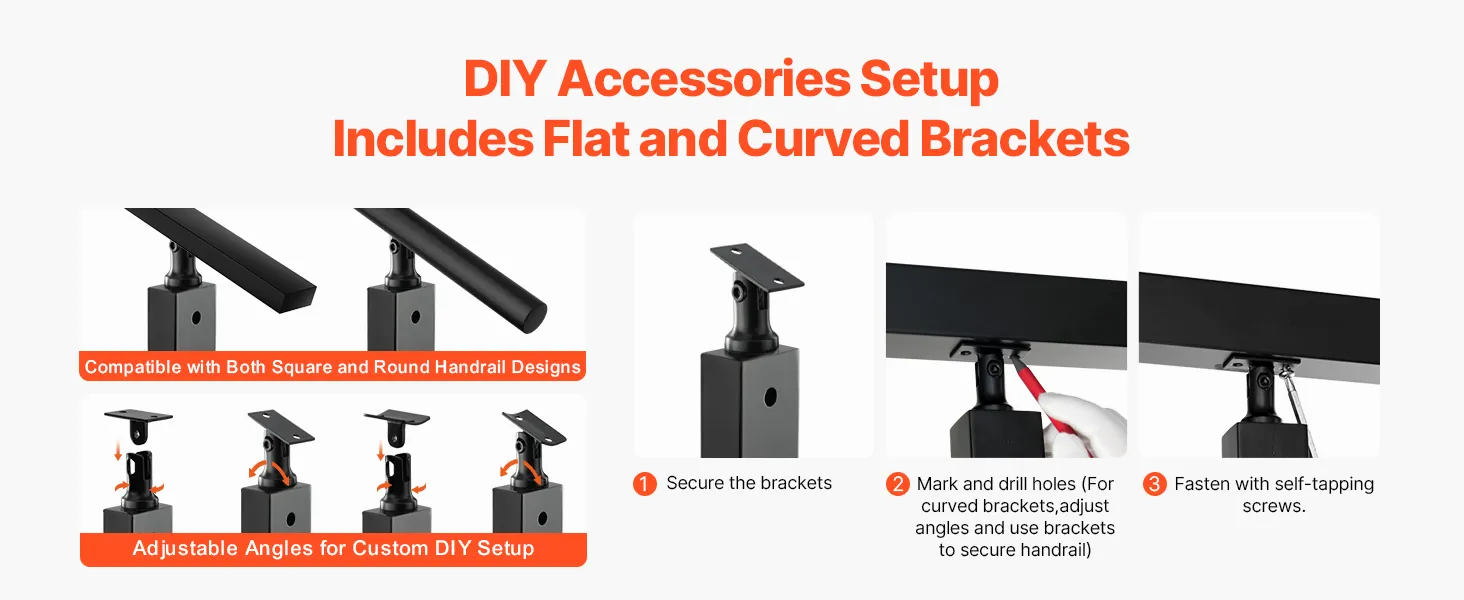 DIY Accessories Setup
Includes Flat and Curved Brackets

Compatible with Both Square and Round Handrail Designs

Adjustable Angles for Custom DIY Setup

1 Secure the brackets

2 Mark and drill holes (For curved brackets,adjust angles and use brackets to secure handrail)

3 Fasten with self-tapping screws.