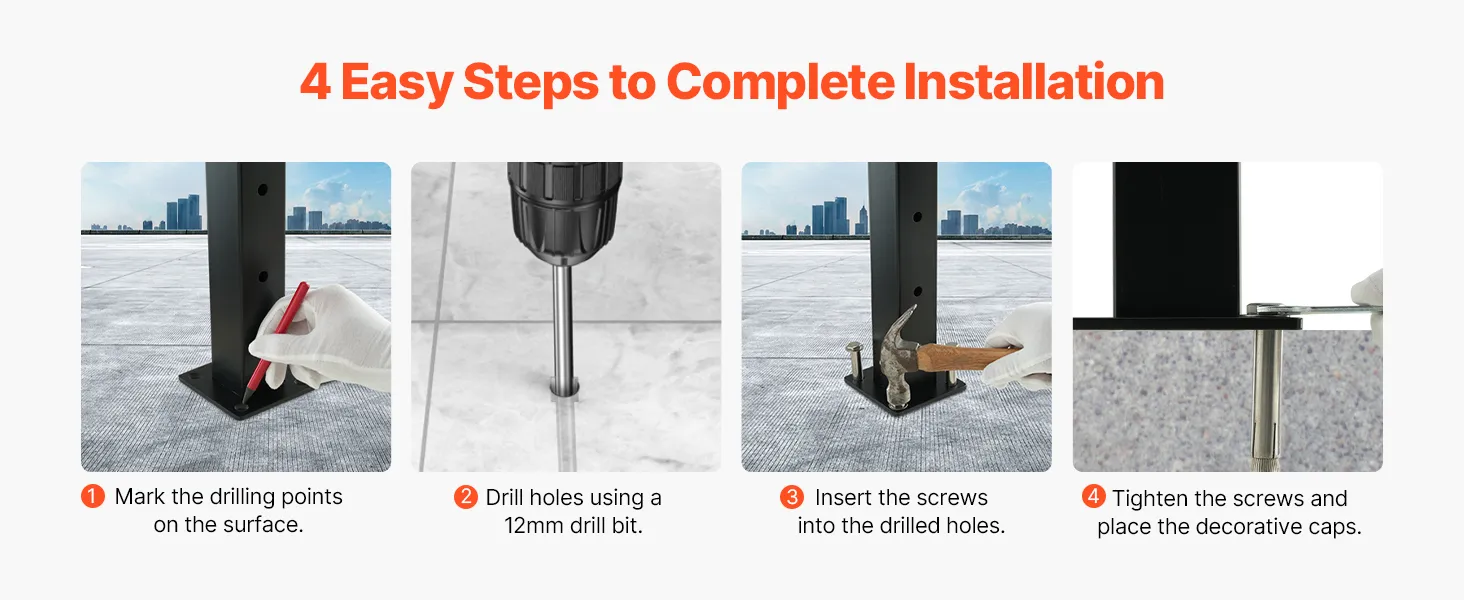 4 Easy Steps to Complete Installation

1 Mark the drilling points on the surface.

2 Drill holes using a 12mm drill bit.

3 Insert the screws into the drilled holes.

4 Tighten the screws and place the decorative caps.