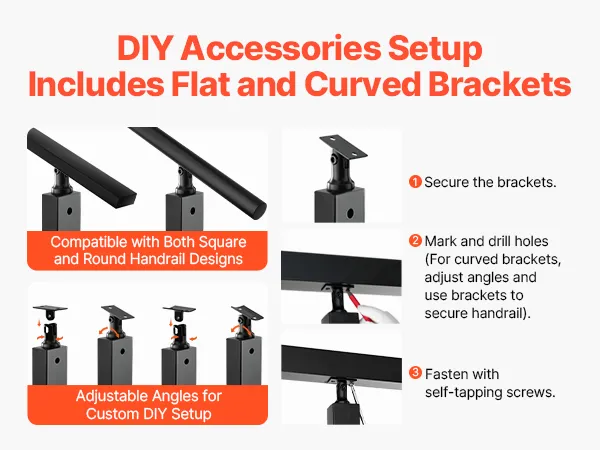 DIY Accessories Setup
Includes Flat and Curved Brackets

Compatible with Both Square and Round Handrail Designs

Adjustable Angles for Custom DIY Setup

1 Secure the brackets.

2 Mark and drill holes (For curved brackets, adjust angles and use brackets to secure handrail).

3 Fasten with self-tapping screws.