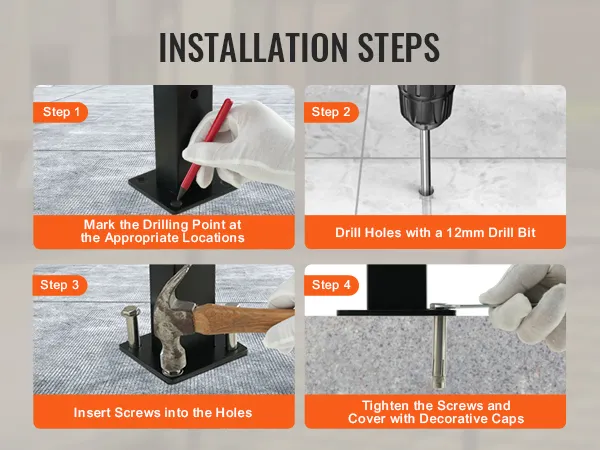 INSTALLATION STEPS

Step 1

Mark the Drilling Point at the Appropriate Locations

Step 2

Drill Holes with a 12mm Drill Bit

Step 3

Insert Screws into the Holes

Step 4

Tighten the Screws and Cover with Decorative Caps