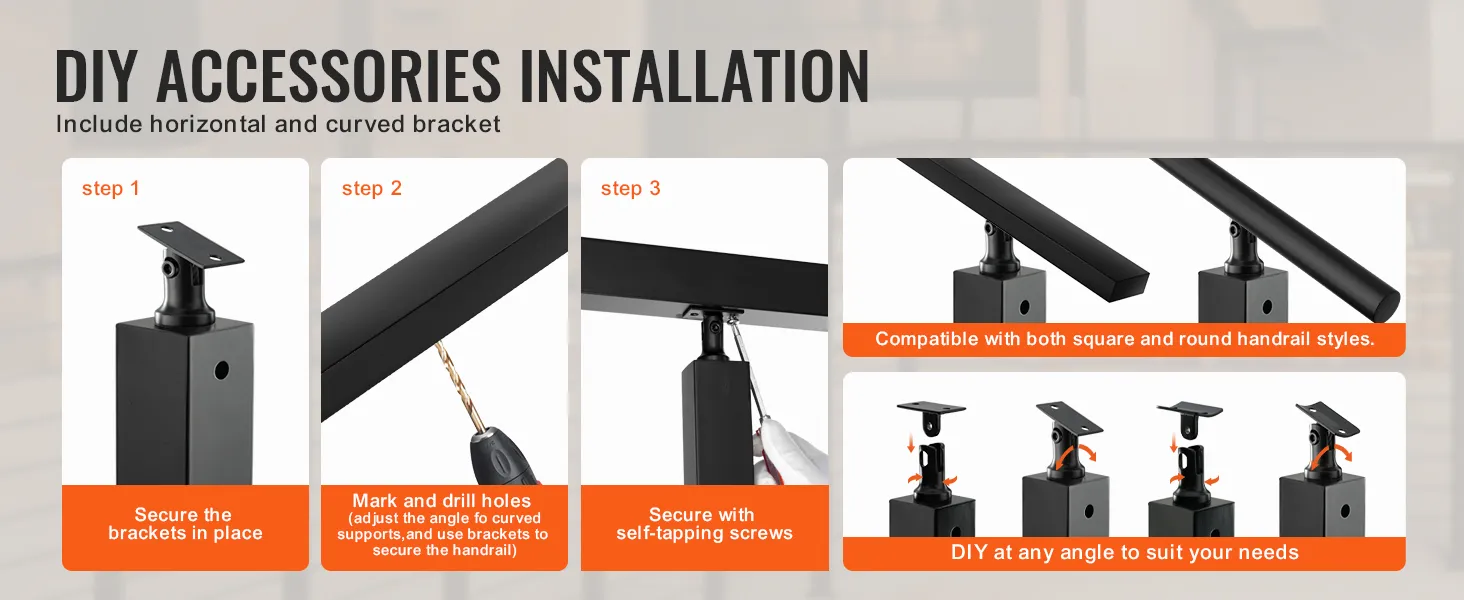 DIY ACCESSORIES INSTALLATION

Include horizontal and curved bracket

step 1

Secure the brackets in place

step 2

Mark and drill holes (adjust the angle fo curved supports,and use brackets to secure the handrail)

step 3

Secure with self-tapping screws

Compatible with both square and round handrail styles.

DIY at any angle to suit your needs