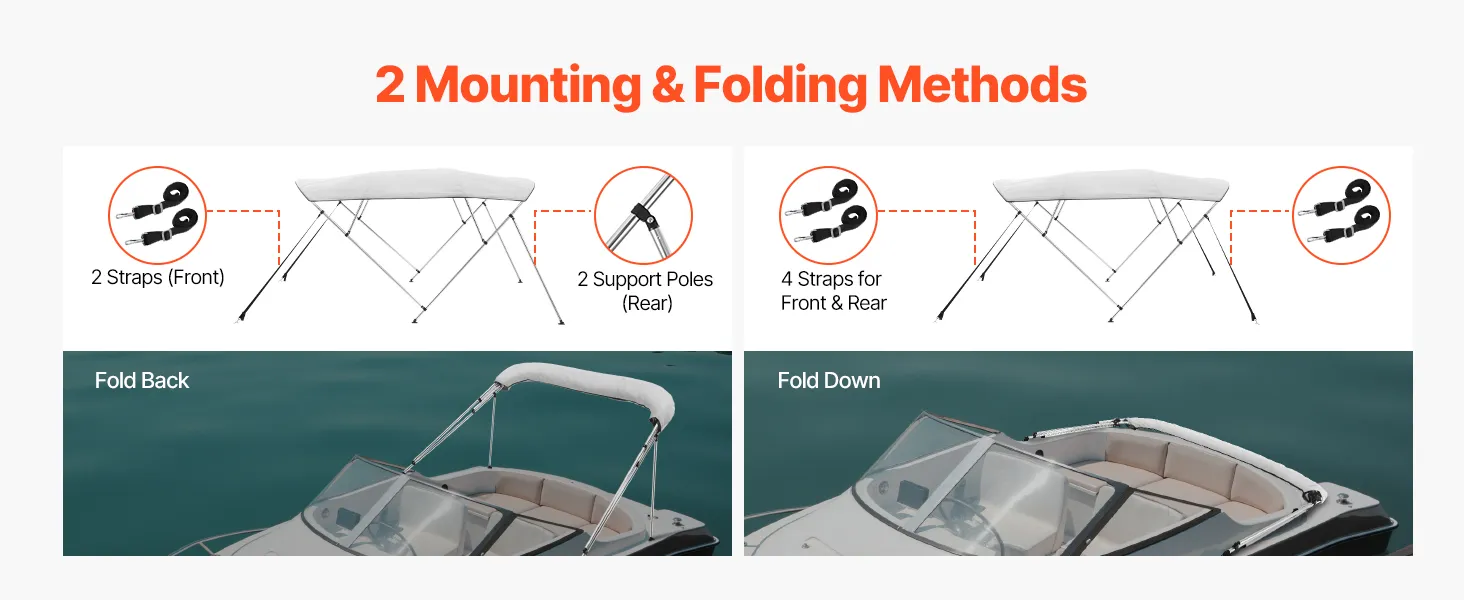 2 Mounting & Folding Methods

2 Straps (Front)

2 Support Poles (Rear)

Fold Back

4 Straps for Front & Rear

Fold Down