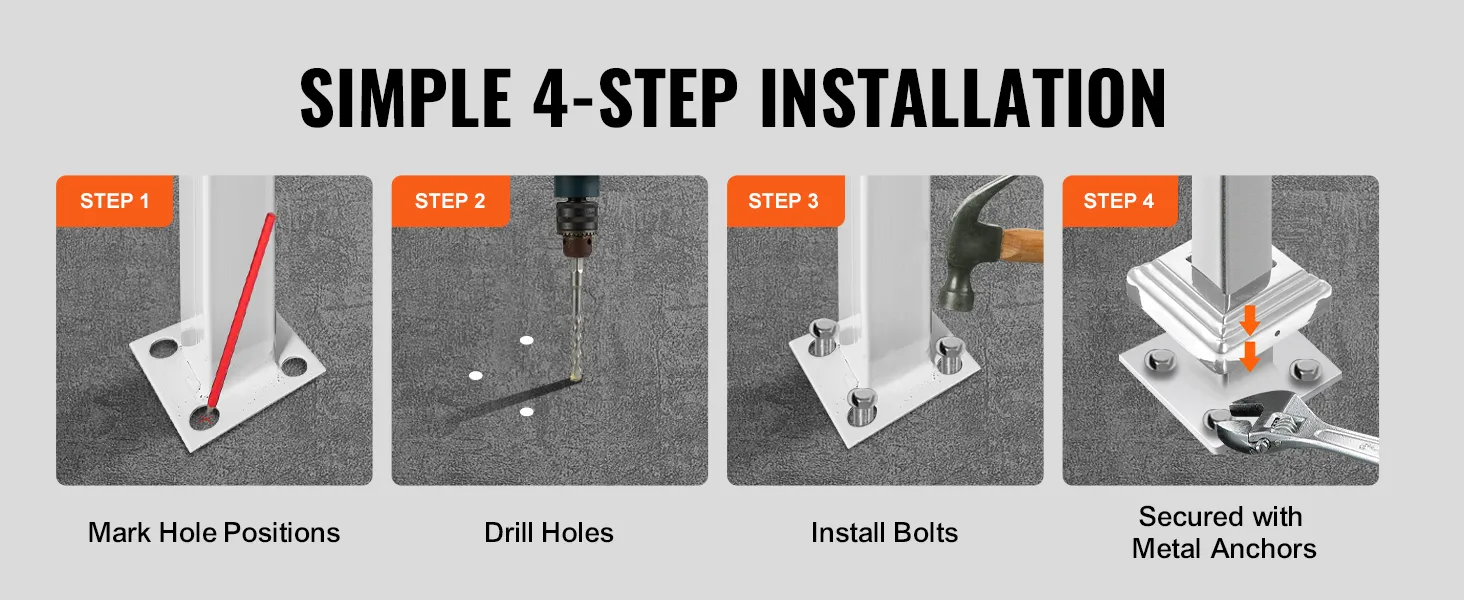 SIMPLE 4-STEP INSTALLATION

STEP 1

Mark Hole Positions

STEP 2

Drill Holes

STEP 3

Install Bolts

STEP 4

Secured with Metal Anchors