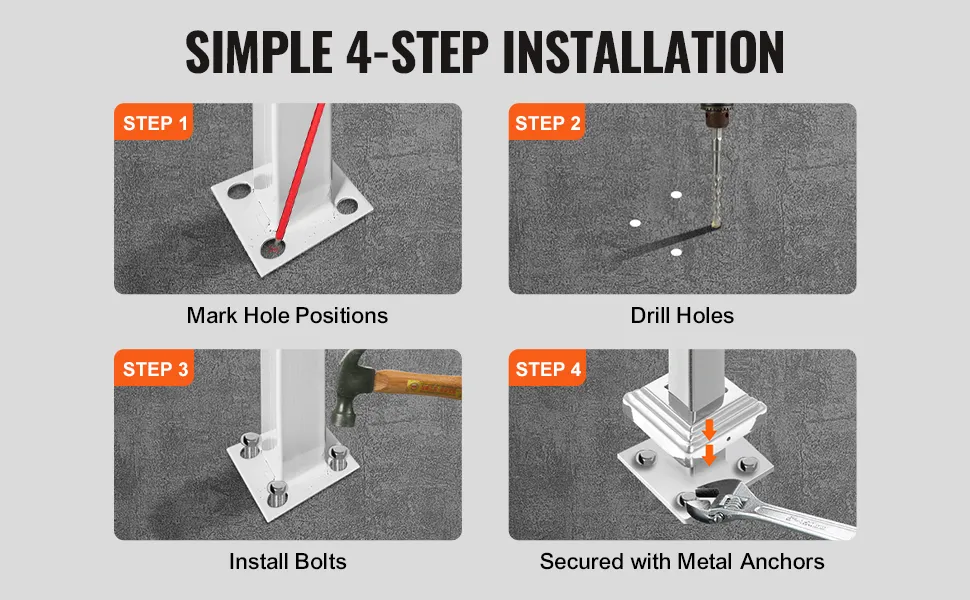 SIMPLE 4-STEP INSTALLATION

STEP 1

Mark Hole Positions

STEP 2

Drill Holes

STEP 3

Install Bolts

STEP 4

Secured with Metal Anchors