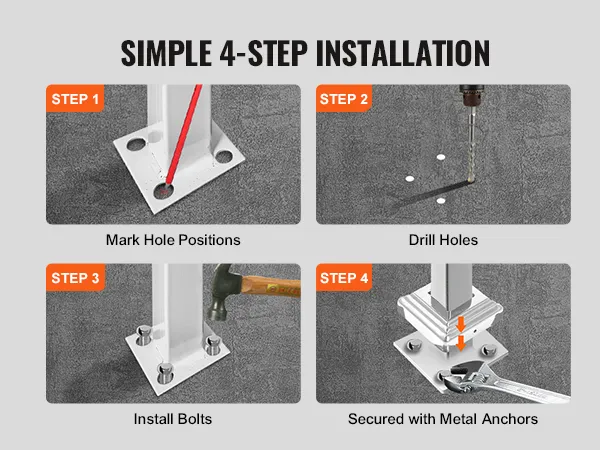 SIMPLE 4-STEP INSTALLATION

STEP 1

Mark Hole Positions

STEP 2

Drill Holes

STEP 3

Install Bolts

STEP 4

Secured with Metal Anchors