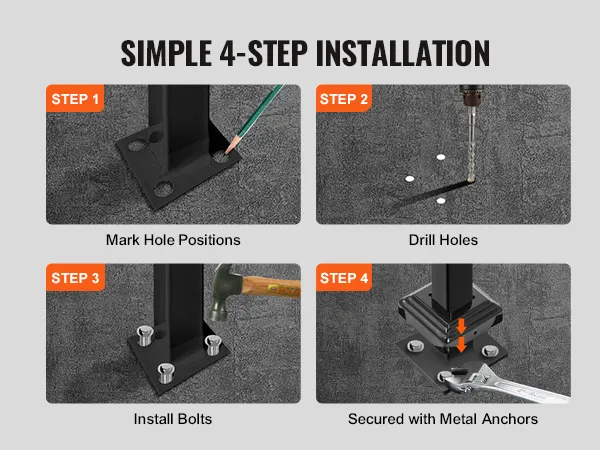 SIMPLE 4-STEP INSTALLATION

STEP 1

Mark Hole Positions

STEP 2

Drill Holes

STEP 3

Install Bolts

STEP 4

Secured with Metal Anchors