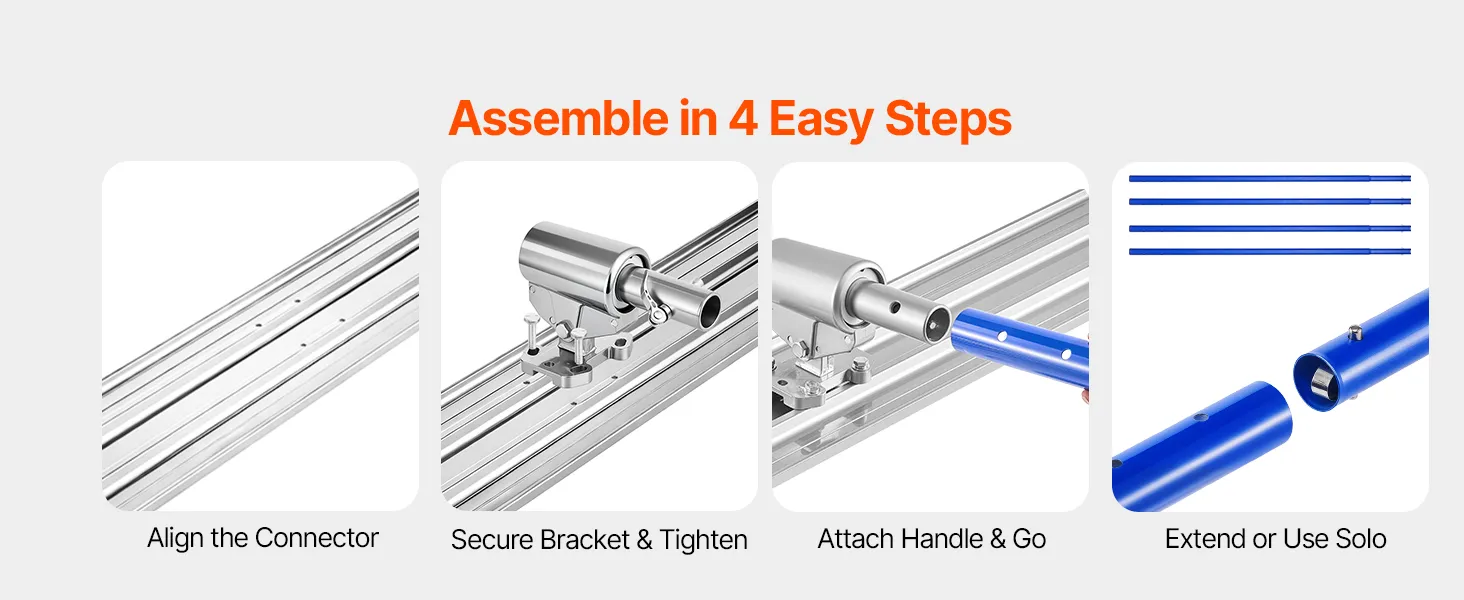 Assemble in 4 Easy Steps

Align the Connector

Secure Bracket & Tighten

Attach Handle & Go

Extend or Use Solo