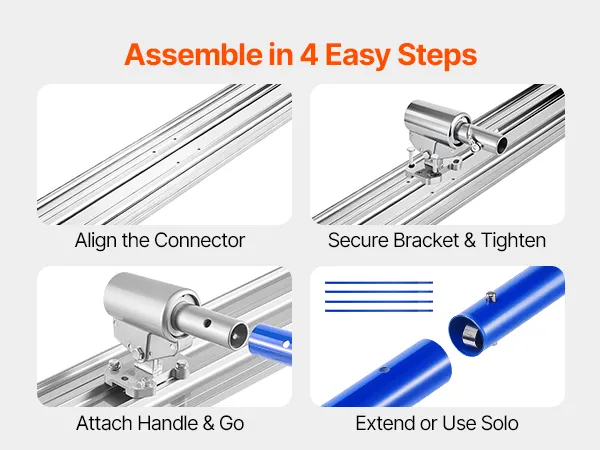 Assemble in 4 Easy Steps

Align the Connector

Secure Bracket & Tighten

Attach Handle & Go

Extend or Use Solo