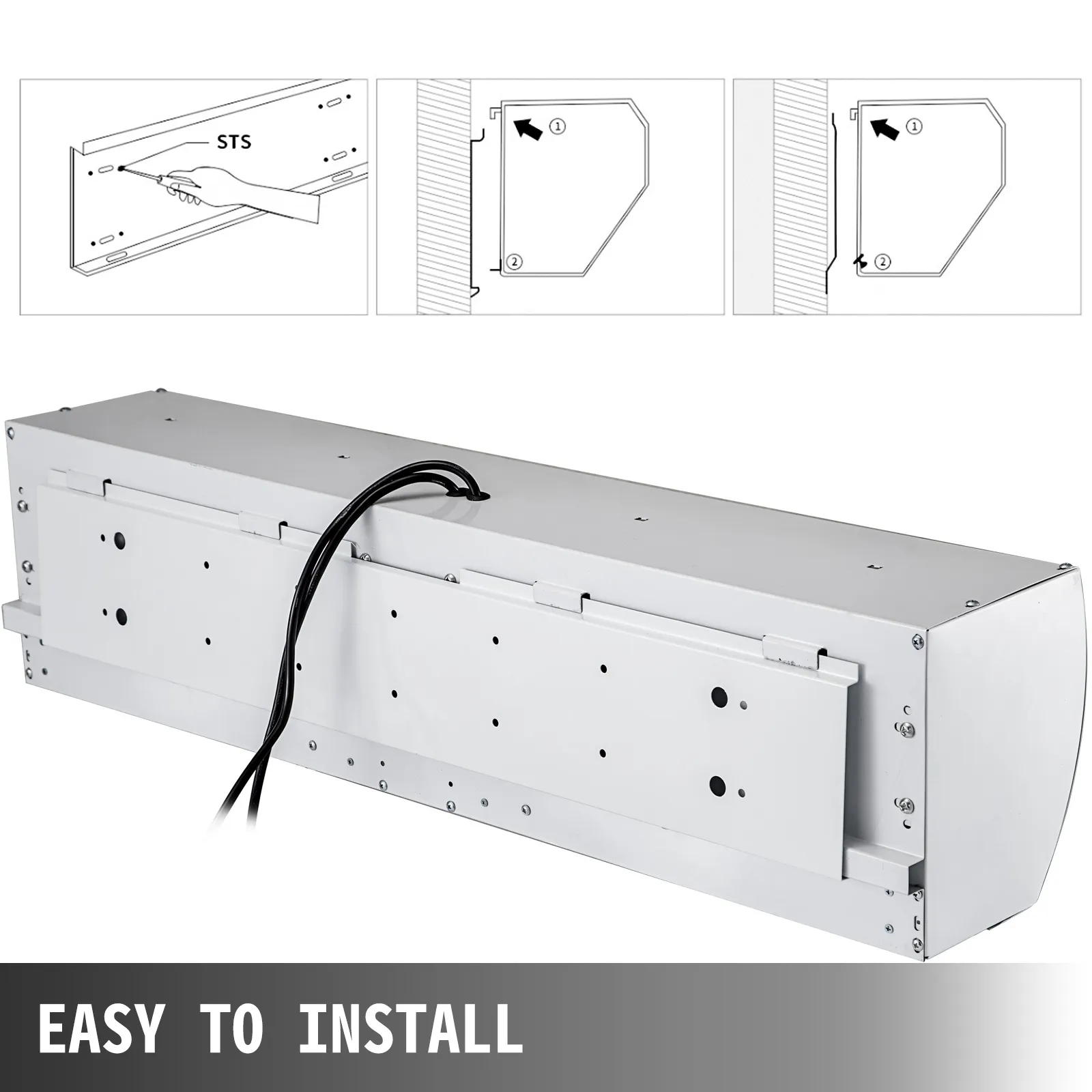 STS

①

②

①

②

EASY TO INSTALL