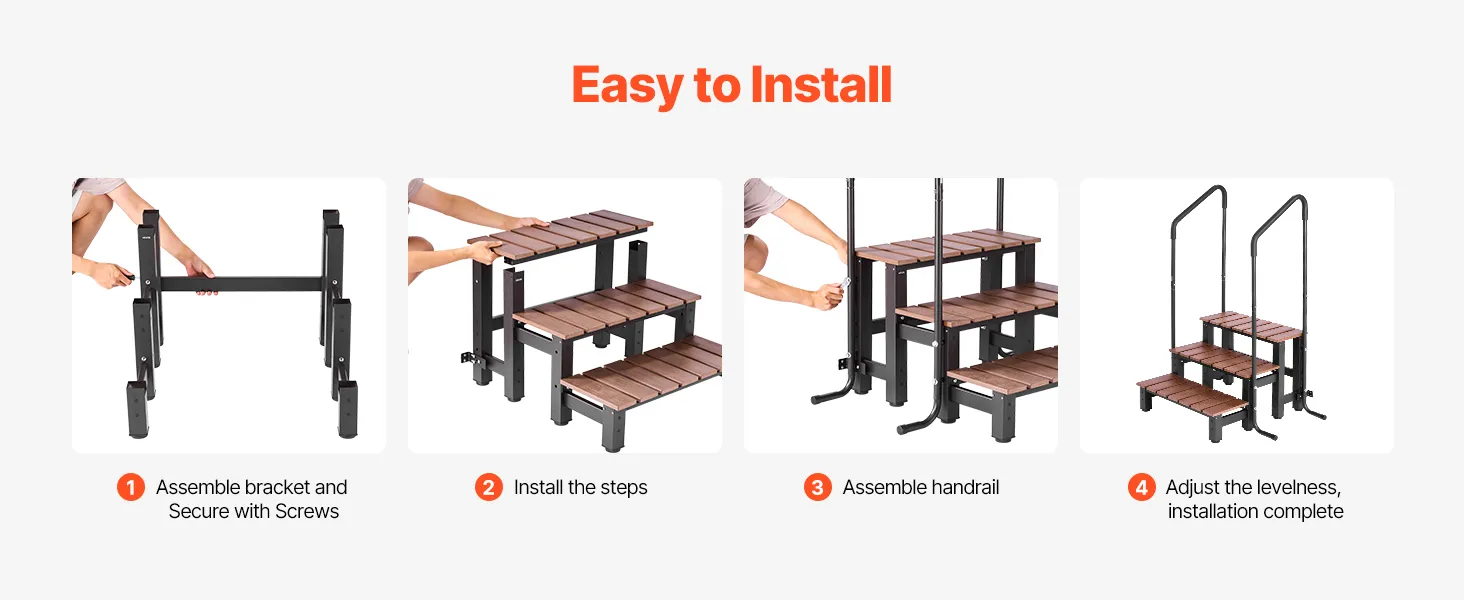 Easy to Install

1 Assemble bracket and Secure with Screws

2 Install the steps

3 Assemble handrail

4 Adjust the levelness, installation complete