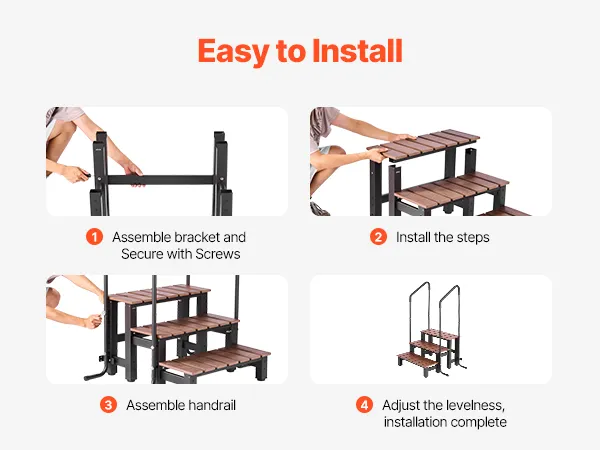 Easy to Install

1 Assemble bracket and Secure with Screws

2 Install the steps

3 Assemble handrail

4 Adjust the levelness, installation complete