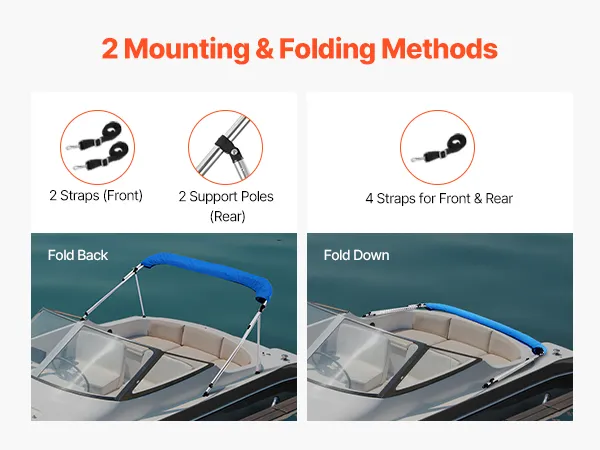 2 Mounting & Folding Methods

2 Straps (Front)

2 Support Poles (Rear)

Fold Back

4 Straps for Front & Rear

Fold Down