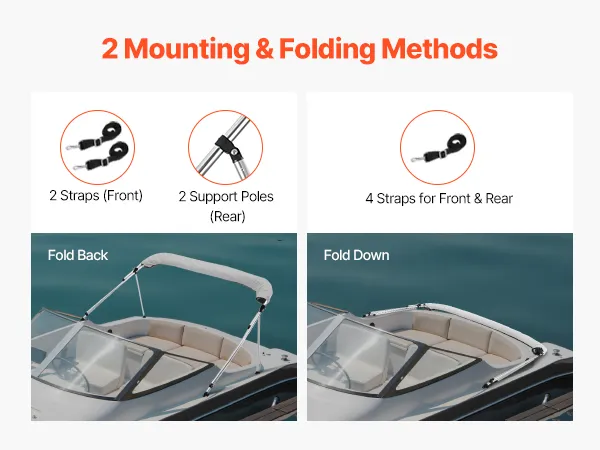 2 Mounting & Folding Methods

2 Straps (Front)

2 Support Poles (Rear)

Fold Back

4 Straps for Front & Rear

Fold Down