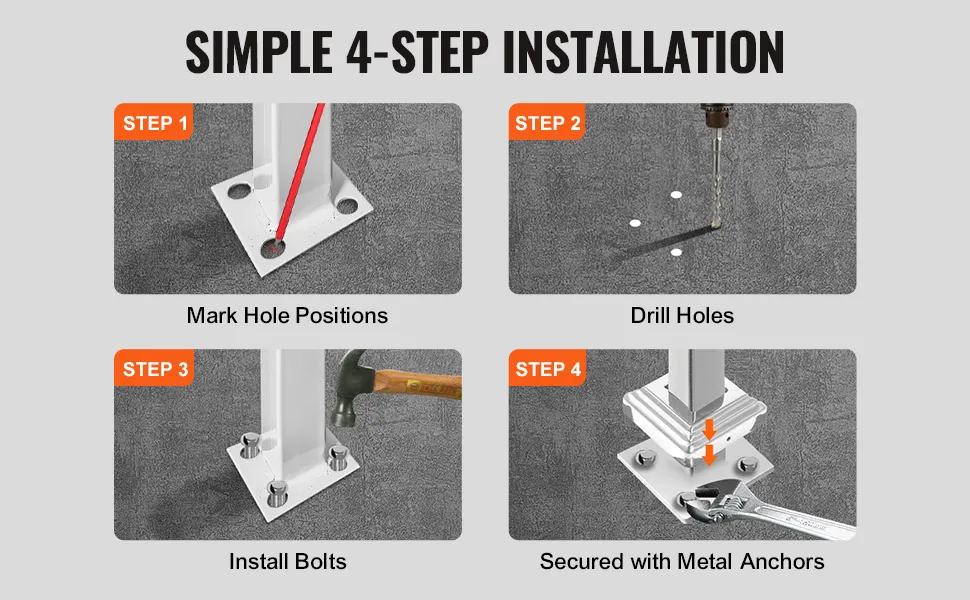 SIMPLE 4-STEP INSTALLATION

STEP 1

Mark Hole Positions

STEP 2

Drill Holes

STEP 3

Install Bolts

STEP 4

Secured with Metal Anchors