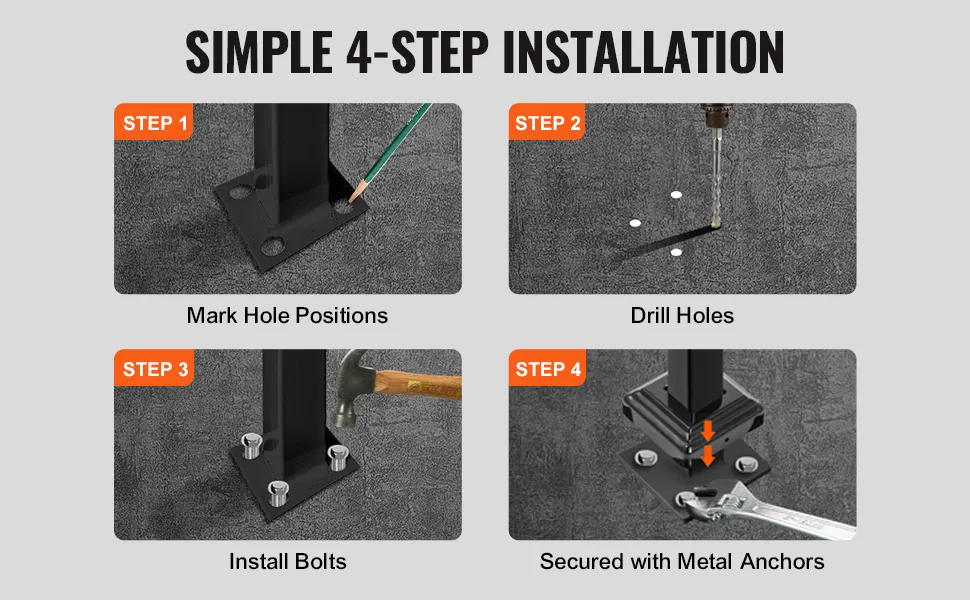 SIMPLE 4-STEP INSTALLATION

STEP 1

Mark Hole Positions

STEP 2

Drill Holes

STEP 3

Install Bolts

STEP 4

Secured with Metal Anchors