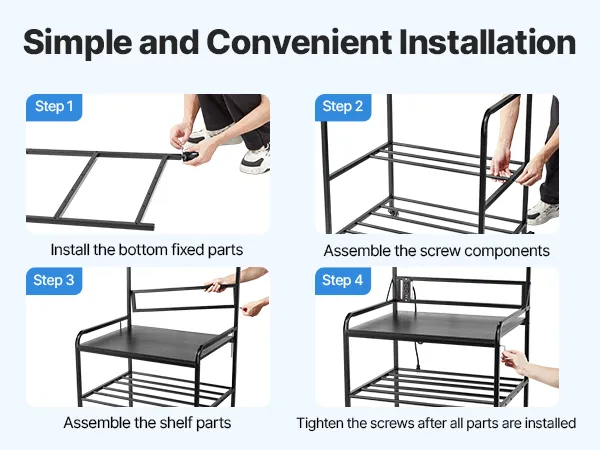 Simple and Convenient Installation

Step 1

Install the bottom fixed parts

Step 2

Assemble the screw components

Step 3

Assemble the shelf parts

Step 4

Tighten the screws after all parts are installed