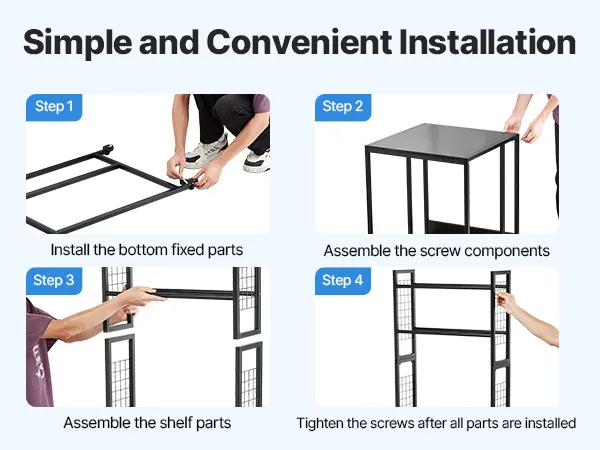 Simple and Convenient Installation

Step 1

Install the bottom fixed parts

Step 2

Assemble the screw components

Step 3

Assemble the shelf parts

Step 4

Tighten the screws after all parts are installed