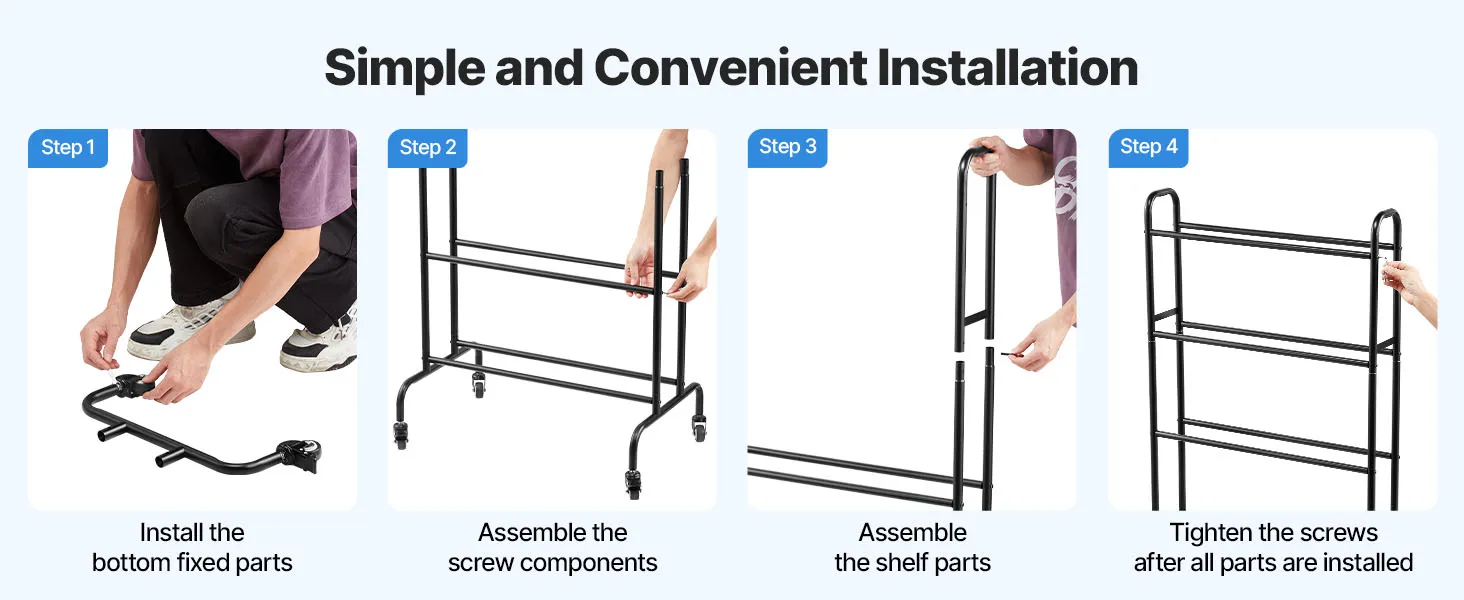 Simple and Convenient Installation

Step 1

Install the bottom fixed parts

Step 2

Assemble the screw components

Step 3

Assemble the shelf parts

Step 4

Tighten the screws after all parts are installed