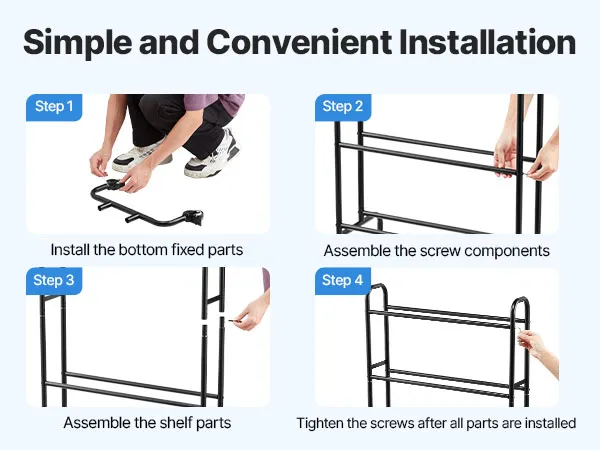 Simple and Convenient Installation

Step 1

Install the bottom fixed parts

Step 2

Assemble the screw components

Step 3

Assemble the shelf parts

Step 4

Tighten the screws after all parts are installed