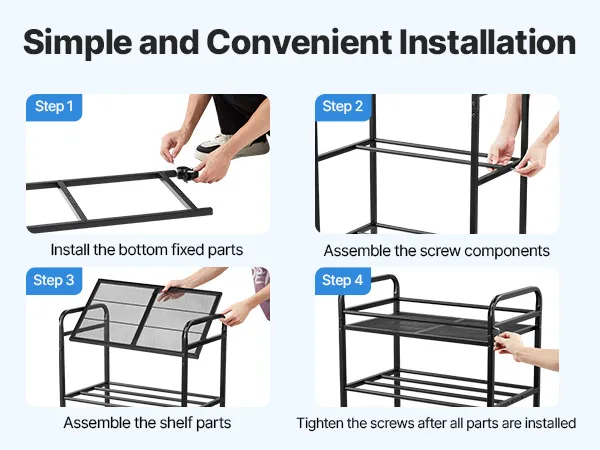 Simple and Convenient Installation

Step 1

Install the bottom fixed parts

Step 2

Assemble the screw components

Step 3

Assemble the shelf parts

Step 4

Tighten the screws after all parts are installed