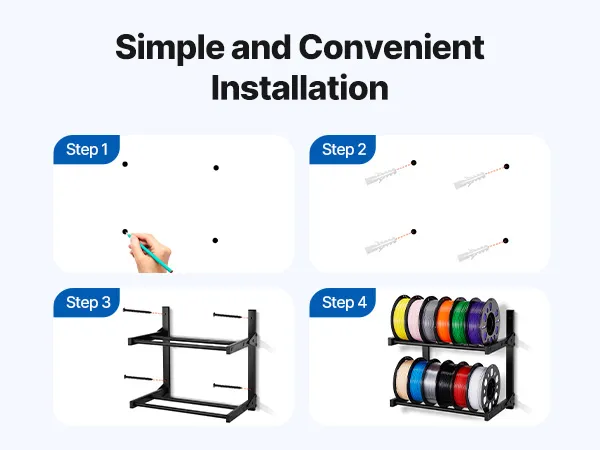 Simple and Convenient Installation

Step 1

Step 2

Step 3

Step 4