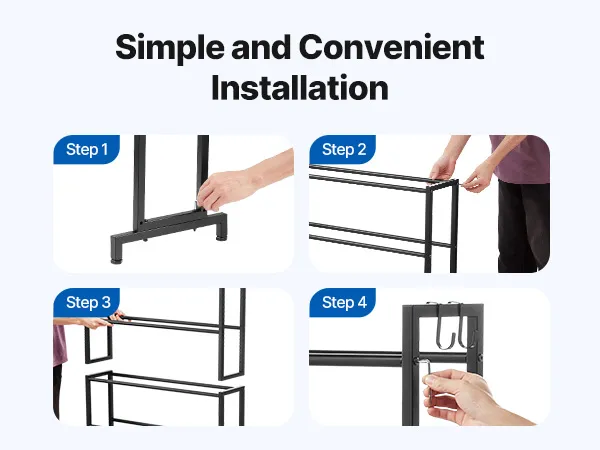 Simple and Convenient Installation

Step 1

Step 2

Step 3

Step 4