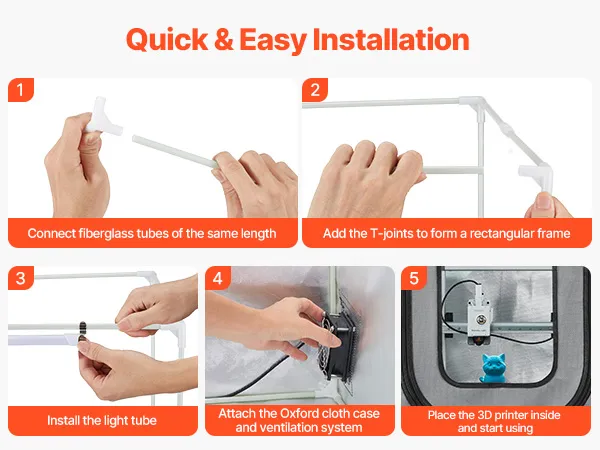 Quick & Easy Installation

1

Connect fiberglass tubes of the same length

2

Add the T-joints to form a rectangular frame

3

Install the light tube

4

Attach the Oxford cloth case and ventilation system

5

Place the 3D printer inside and start using