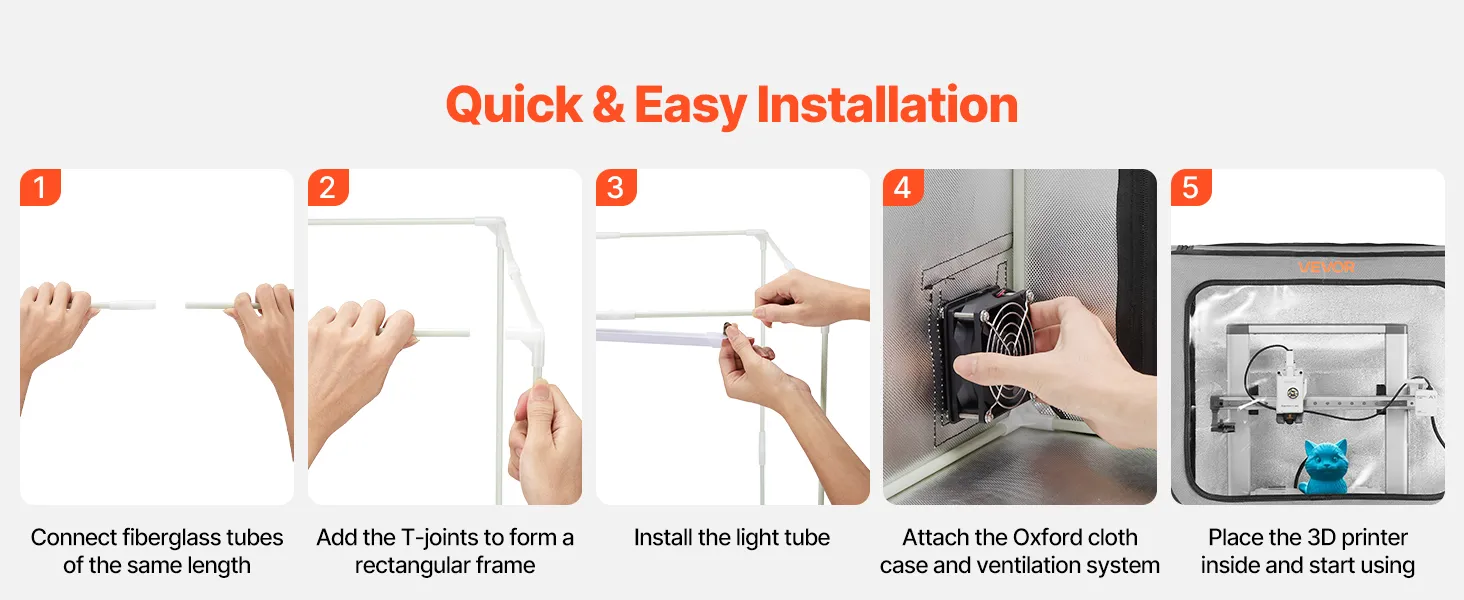 Quick & Easy Installation

1

Connect fiberglass tubes of the same length

2

Add the T-joints to form a rectangular frame

3

Install the light tube

4

Attach the Oxford cloth case and ventilation system

5

VEVOR

Place the 3D printer inside and start using