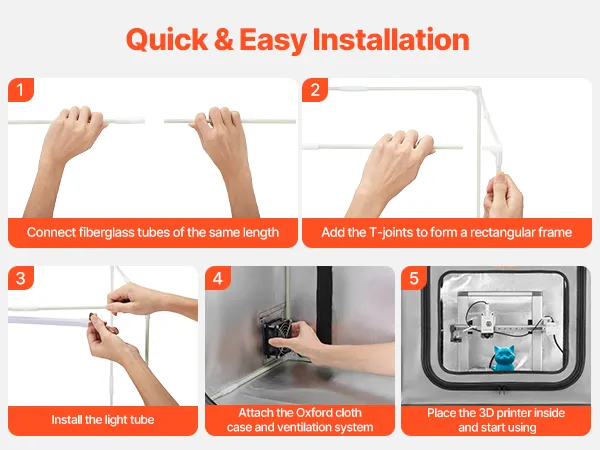 Quick & Easy Installation

1

Connect fiberglass tubes of the same length

2

Add the T-joints to form a rectangular frame

3

Install the light tube

4

Attach the Oxford cloth case and ventilation system

5

Place the 3D printer inside and start using