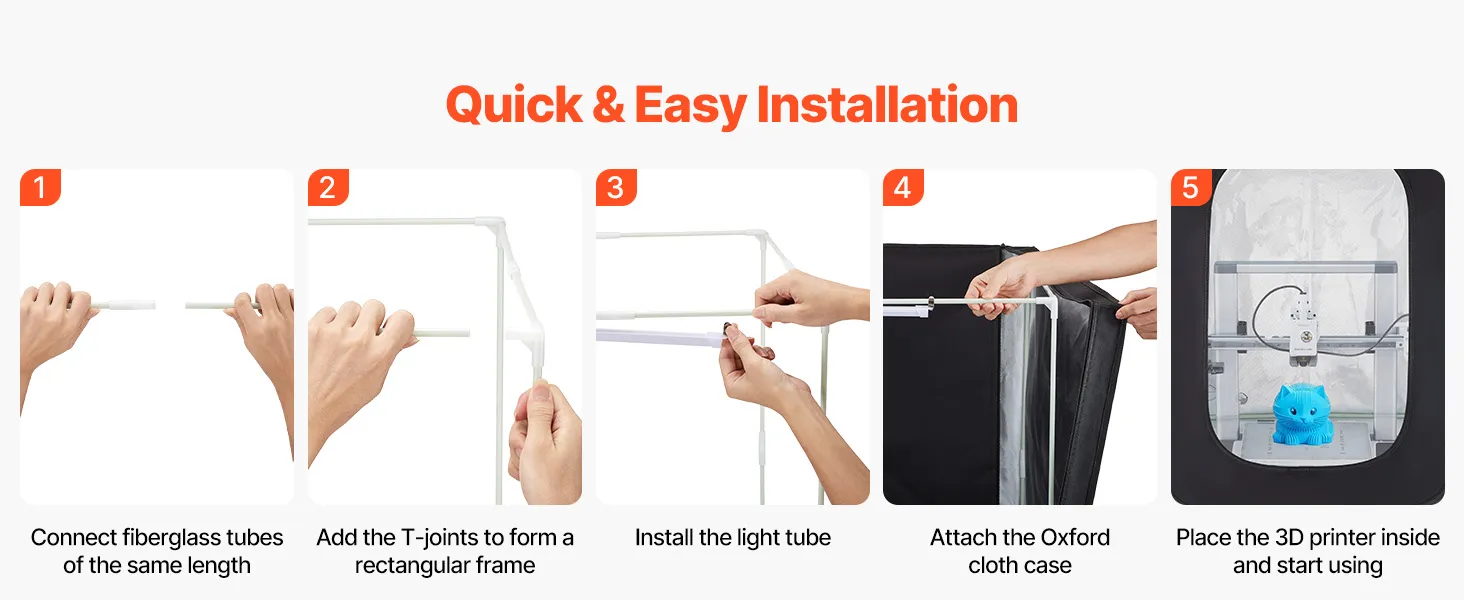 Quick & Easy Installation

1

Connect fiberglass tubes of the same length

2

Add the T-joints to form a rectangular frame

3

Install the light tube

4

Attach the Oxford cloth case

5

Place the 3D printer inside and start using