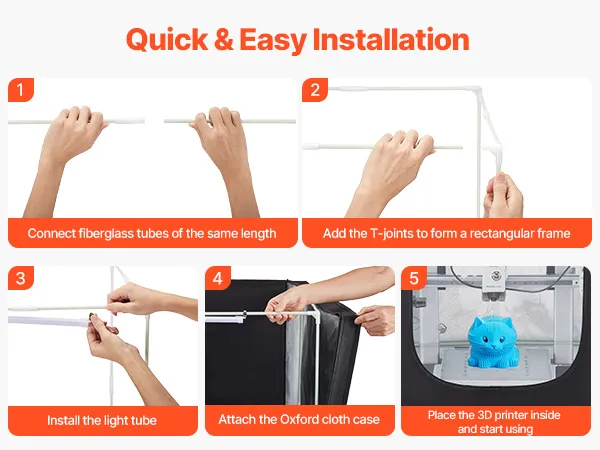 Quick & Easy Installation

1
Connect fiberglass tubes of the same length

2
Add the T-joints to form a rectangular frame

3
Install the light tube

4
Attach the Oxford cloth case

5
Place the 3D printer inside and start using