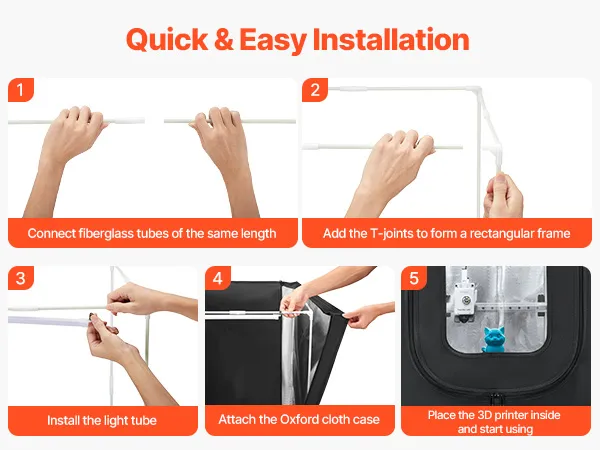 Quick & Easy Installation

1
Connect fiberglass tubes of the same length

2
Add the T-joints to form a rectangular frame

3
Install the light tube

4
Attach the Oxford cloth case

5
Place the 3D printer inside and start using