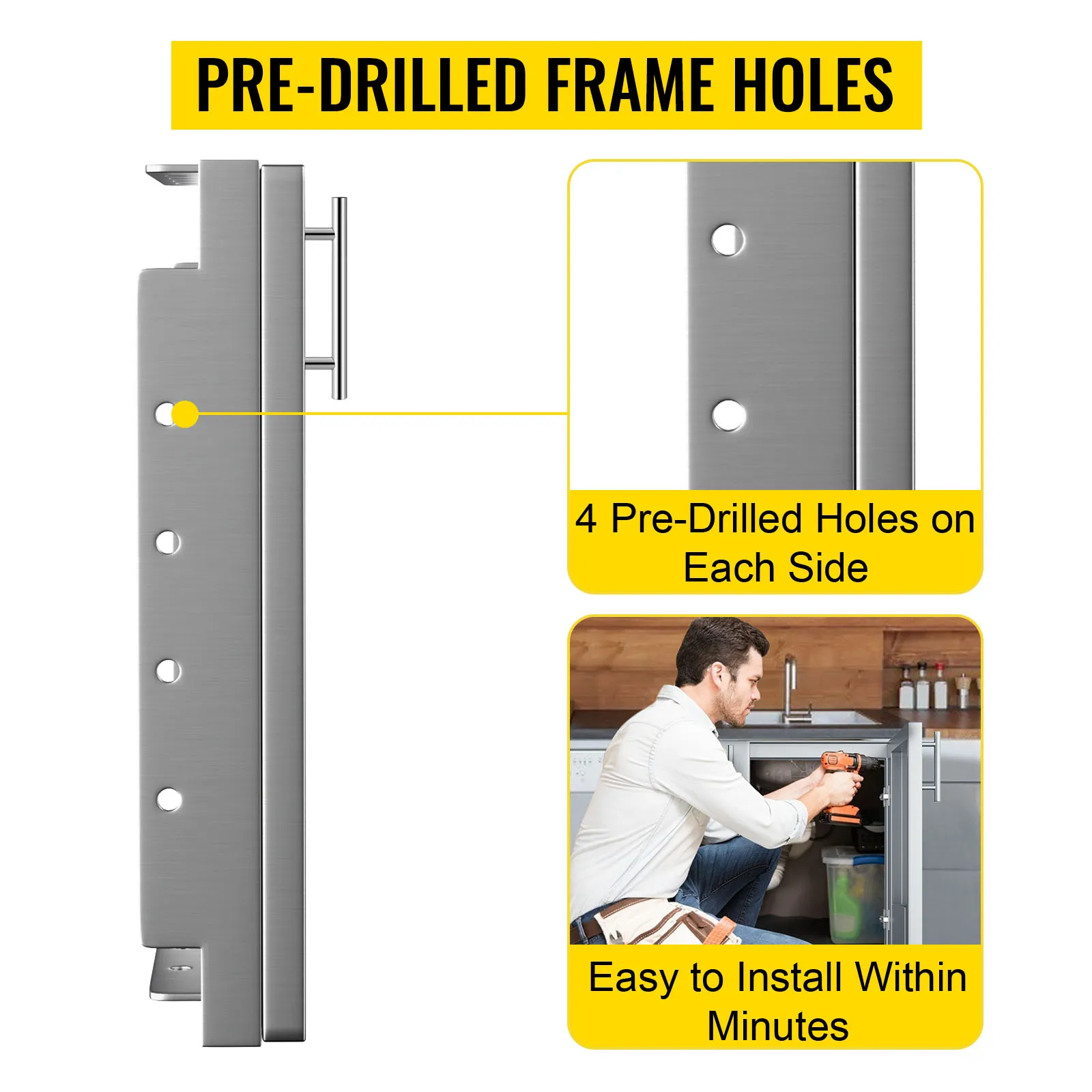 PRE-DRILLED FRAME HOLES

4 Pre-Drilled Holes on Each Side

Easy to Install Within Minutes