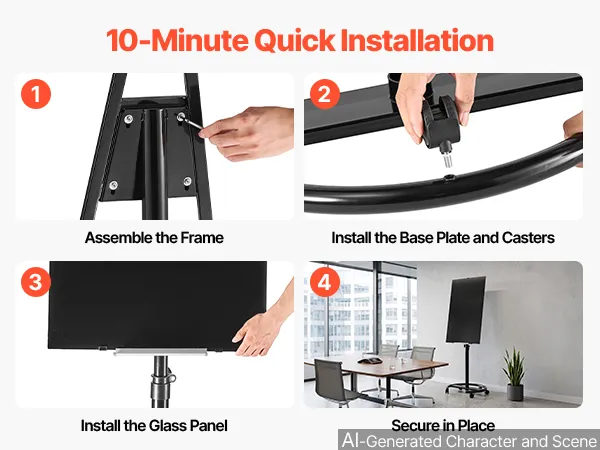 10-Minute Quick Installation

1

Assemble the Frame

2

Install the Base Plate and Casters

3

Install the Glass Panel

4

Secure in Place

AI-Generated Character and Scene