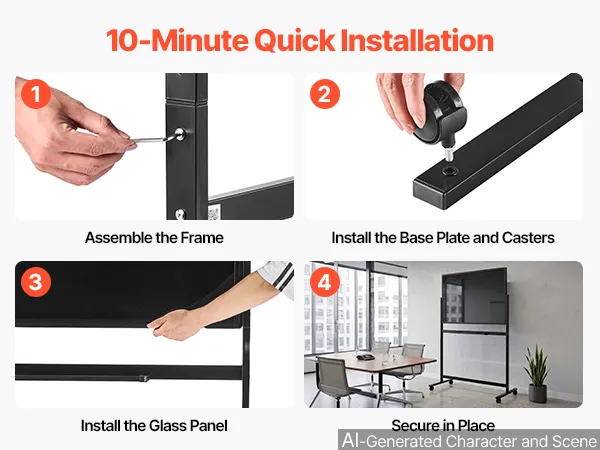 10-Minute Quick Installation

1

Assemble the Frame

2

Install the Base Plate and Casters

3

Install the Glass Panel

4

Secure in Place

AI-Generated Character and Scene