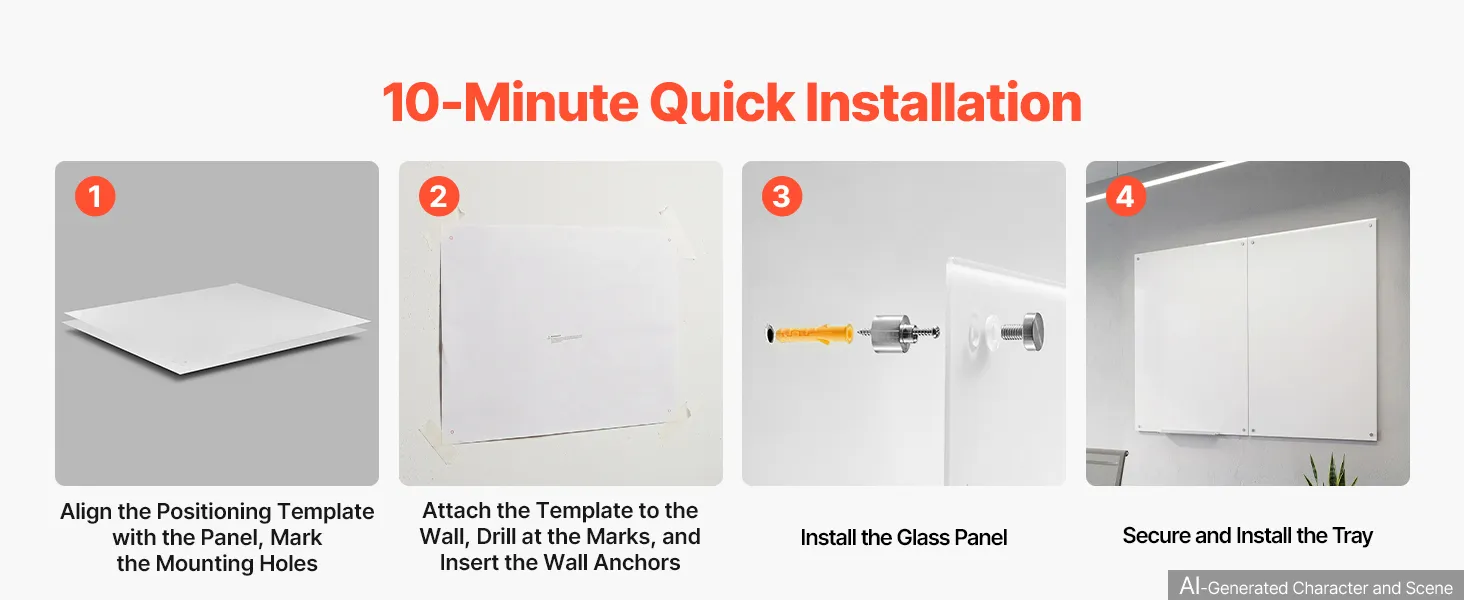 10-Minute Quick Installation

1

Align the Positioning Template with the Panel, Mark the Mounting Holes

2

Attach the Template to the Wall, Drill at the Marks, and Insert the Wall Anchors

3

Install the Glass Panel

4

Secure and Install the Tray

AI-Generated Character and Scene