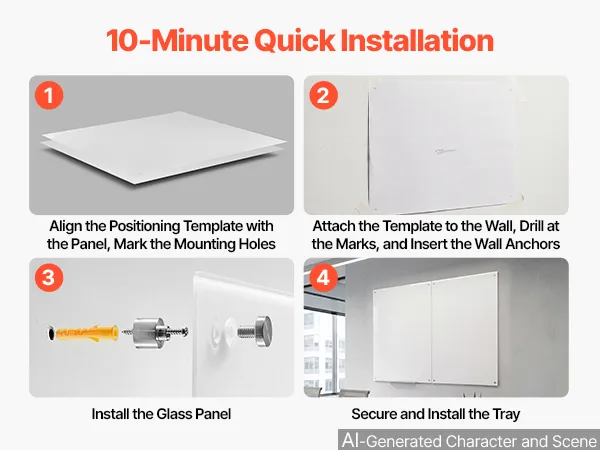 10-Minute Quick Installation

1

Align the Positioning Template with the Panel, Mark the Mounting Holes

2

Attach the Template to the Wall, Drill at the Marks, and Insert the Wall Anchors

3

Install the Glass Panel

4

Secure and Install the Tray

AI-Generated Character and Scene